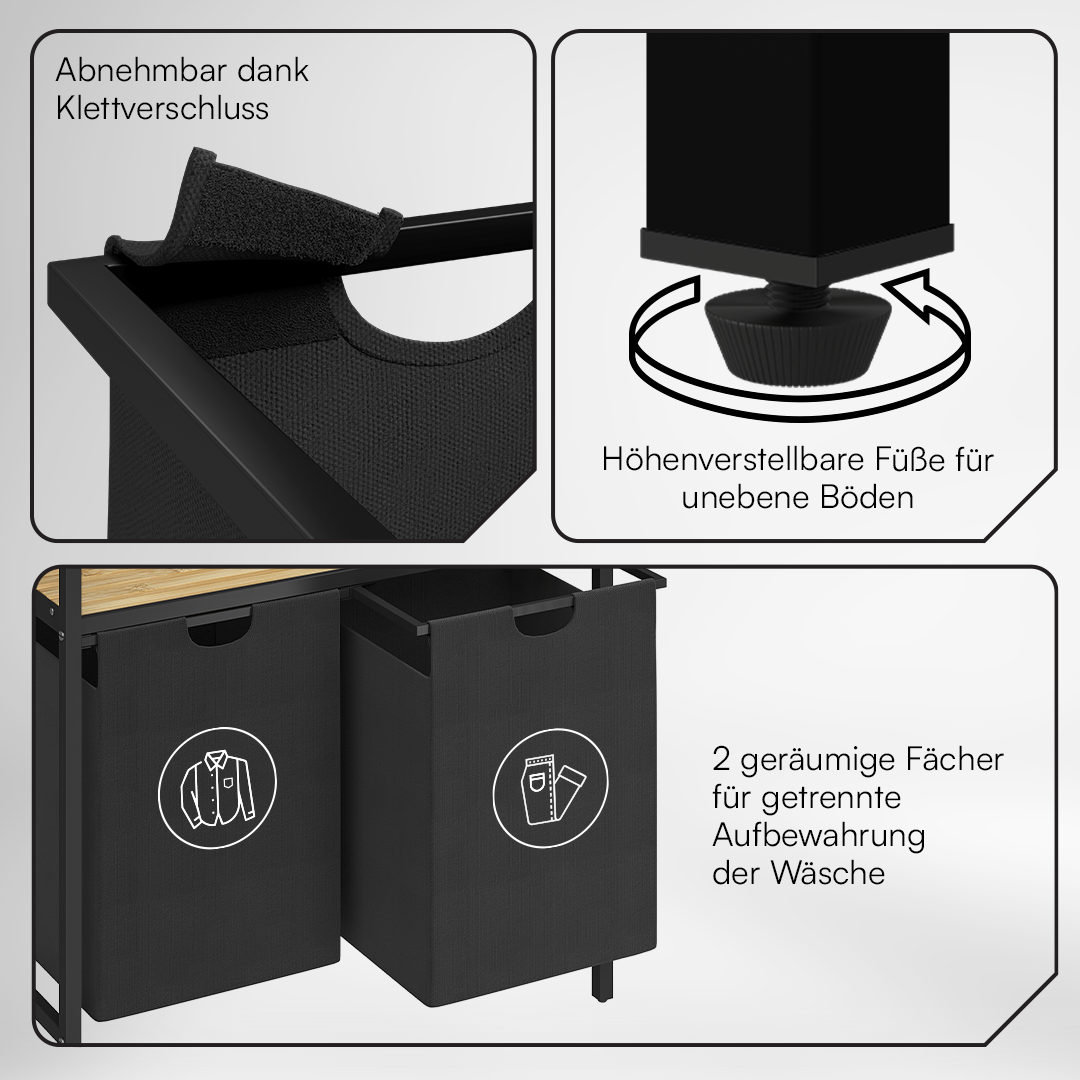 Abnehmbar dank Klettverschluss

Höhenverstellbare Füße für unebene Böden

2 geräumige Fächer für getrennte Aufbewahrung der Wäsche