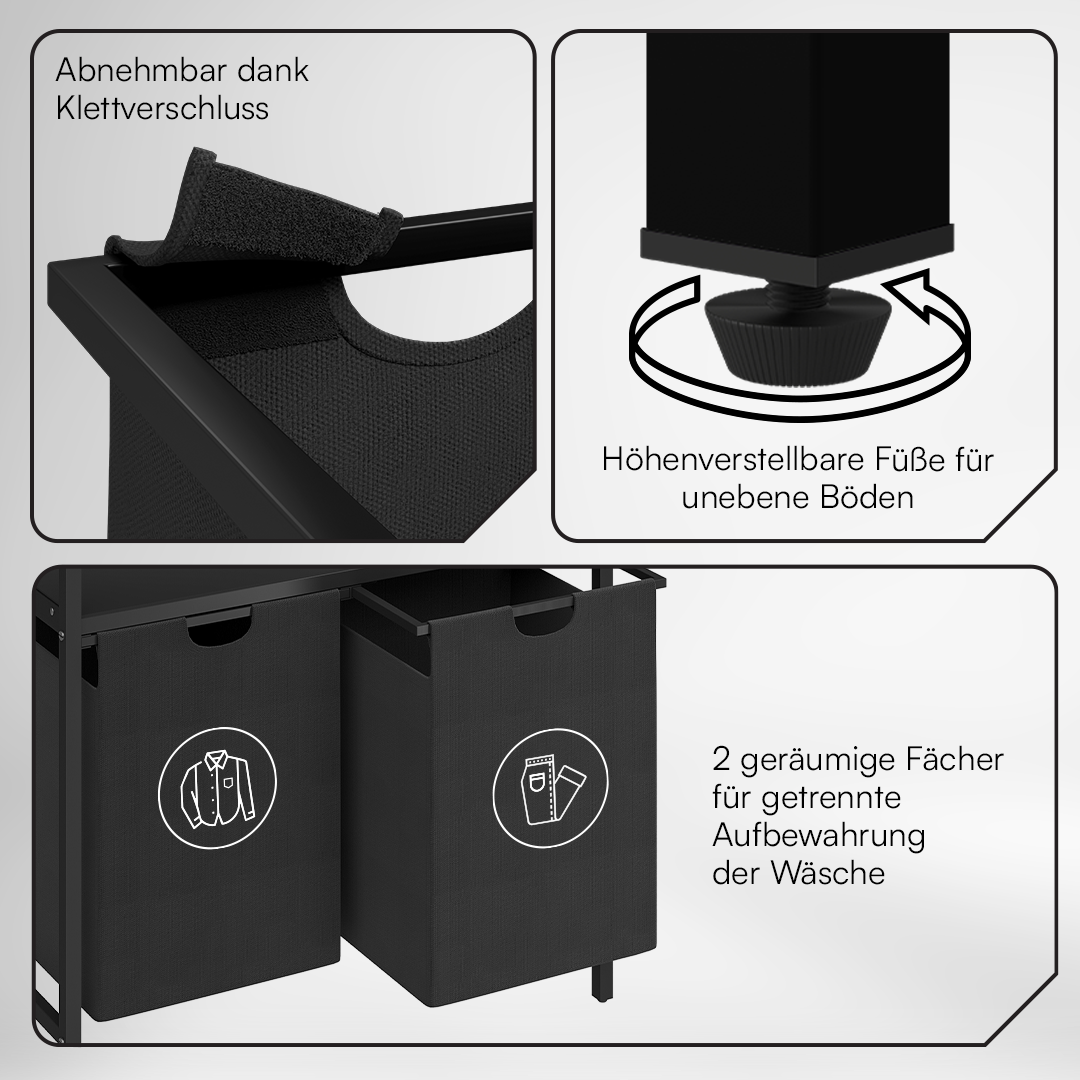 Abnehmbar dank Klettverschluss

Höhenverstellbare Füße für unebene Böden

2 geräumige Fächer für getrennte Aufbewahrung der Wäsche