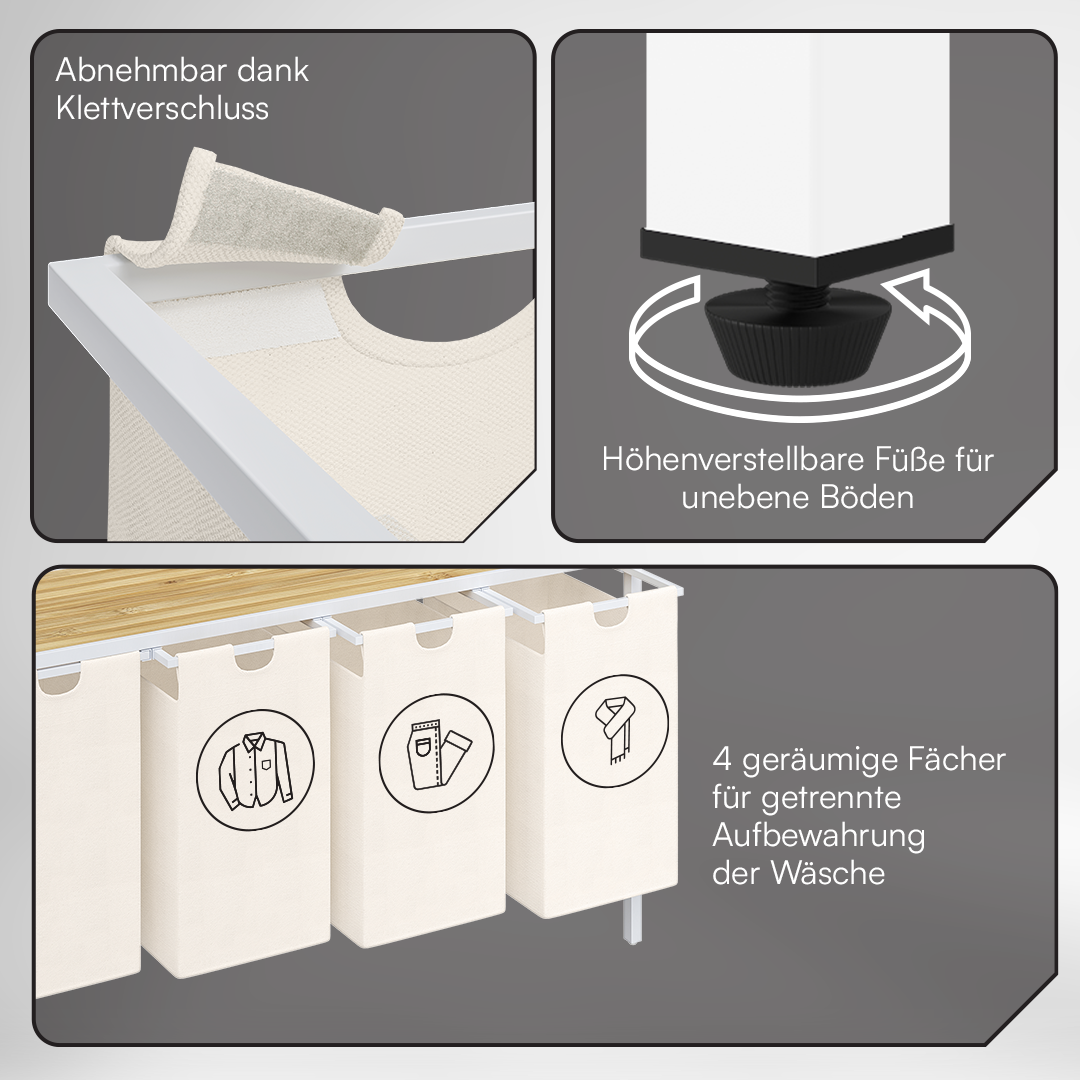 Abnehmbar dank Klettverschluss

Höhenverstellbare Füße für unebene Böden

4 geräumige Fächer für getrennte Aufbewahrung der Wäsche